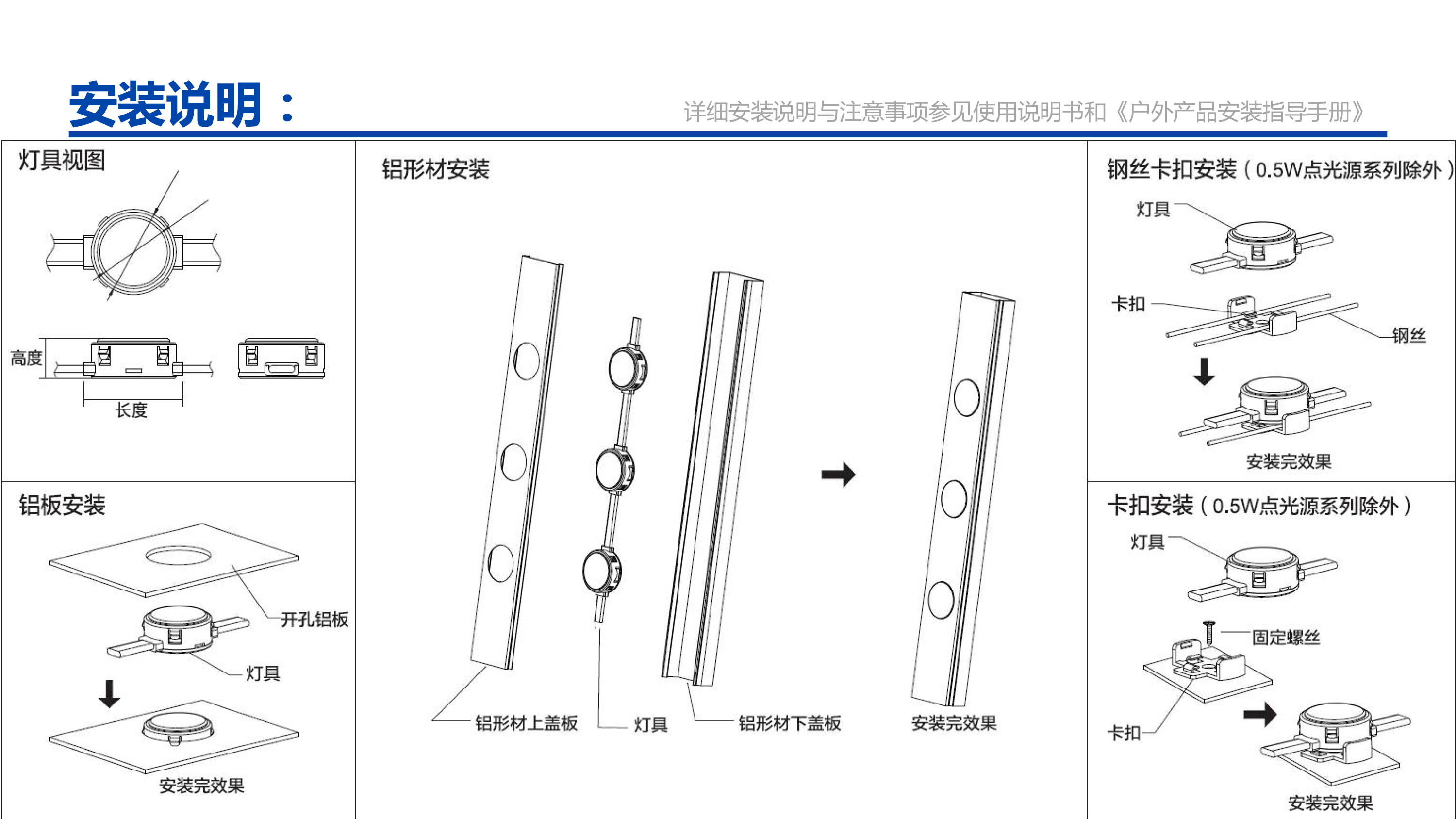 安装说明：

详细安装说明与注意事项参见使用说明书和《户外产品安装指导手册》

灯具视图

高度

长度

铝板安装

开孔铝板

灯具

安装完效果

铝形材安装

铝形材上盖板

灯具

铝形材下盖板

安装完效果

钢丝卡扣安装（0.5W点光源系列除外）

灯具

卡扣

钢丝

安装完效果

卡扣安装（0.5W点光源系列除外）

灯具

固定螺丝

卡扣

安装完效果