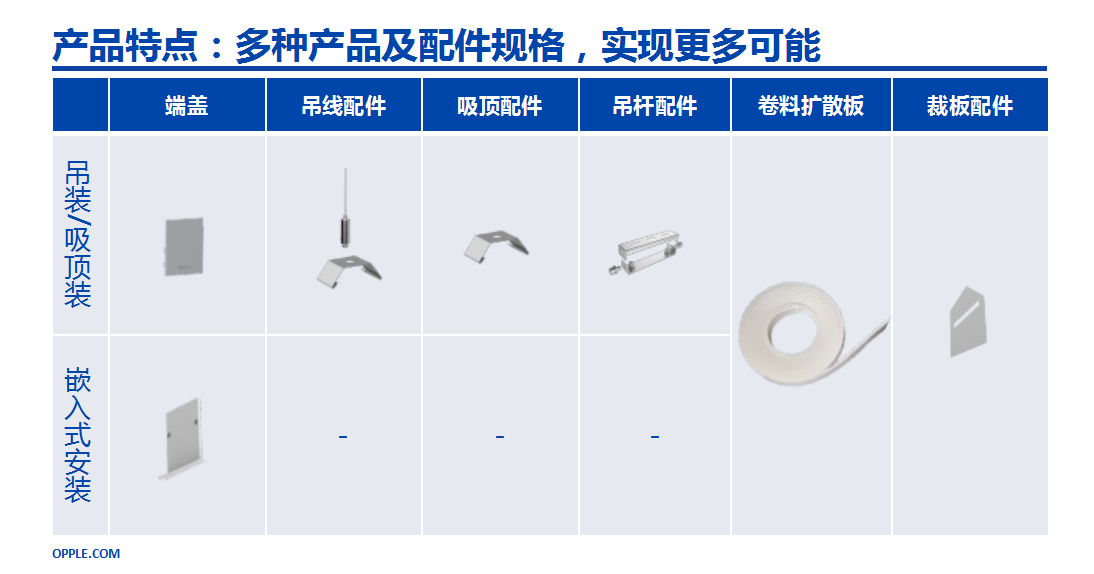 产品特点：多种产品及配件规格，实现更多可能

|  | 端盖 | 吊线配件 | 吸顶配件 | 吊杆配件 | 卷料扩散板 | 裁板配件 |
|---|---|---|---|---|---|---|
| 吊装/吸顶装 |  |  |  |  |  |  |
| 嵌入式安装 |  | - | - | - |  |  |

OPPLE.COM