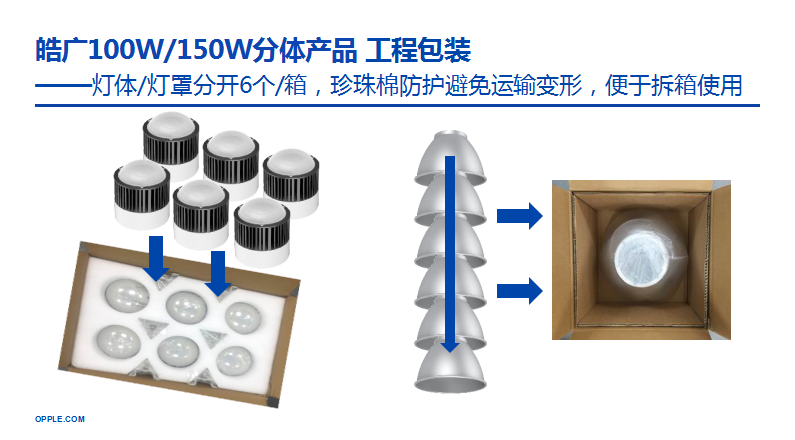 皓广100W/150W分体产品 工程包装
——灯体/灯罩分开6个/箱，珍珠棉防护避免运输变形，便于拆箱使用

OPPLE.COM